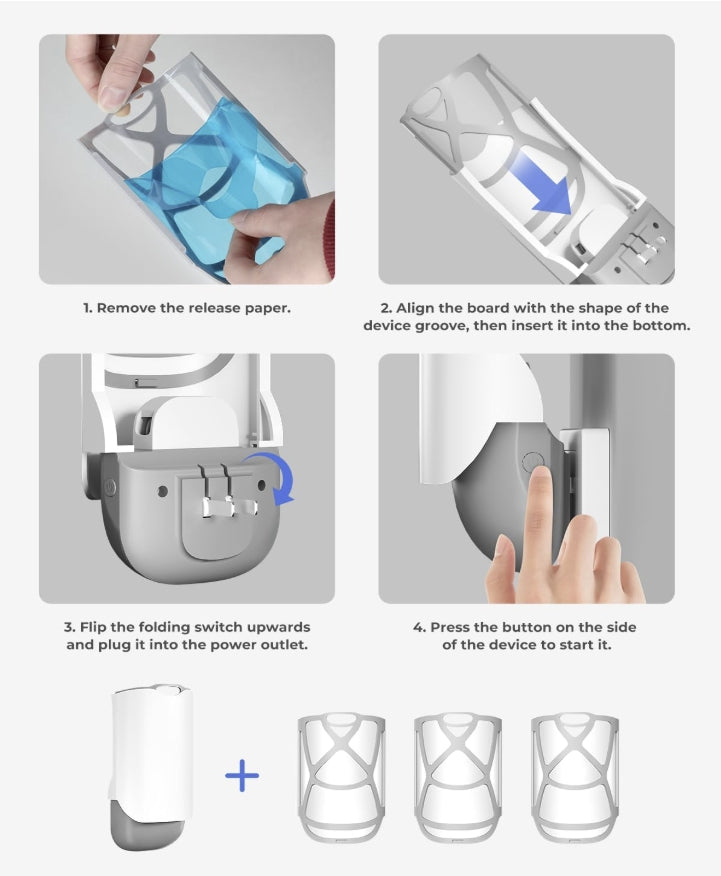 1. Remove the release paper.

2. Align the board with the shape of the device groove, then insert it into the bottom.

3. Flip the folding switch upwards and plug it into the power outlet.

4. Press the button on the side of the device to start it.

+