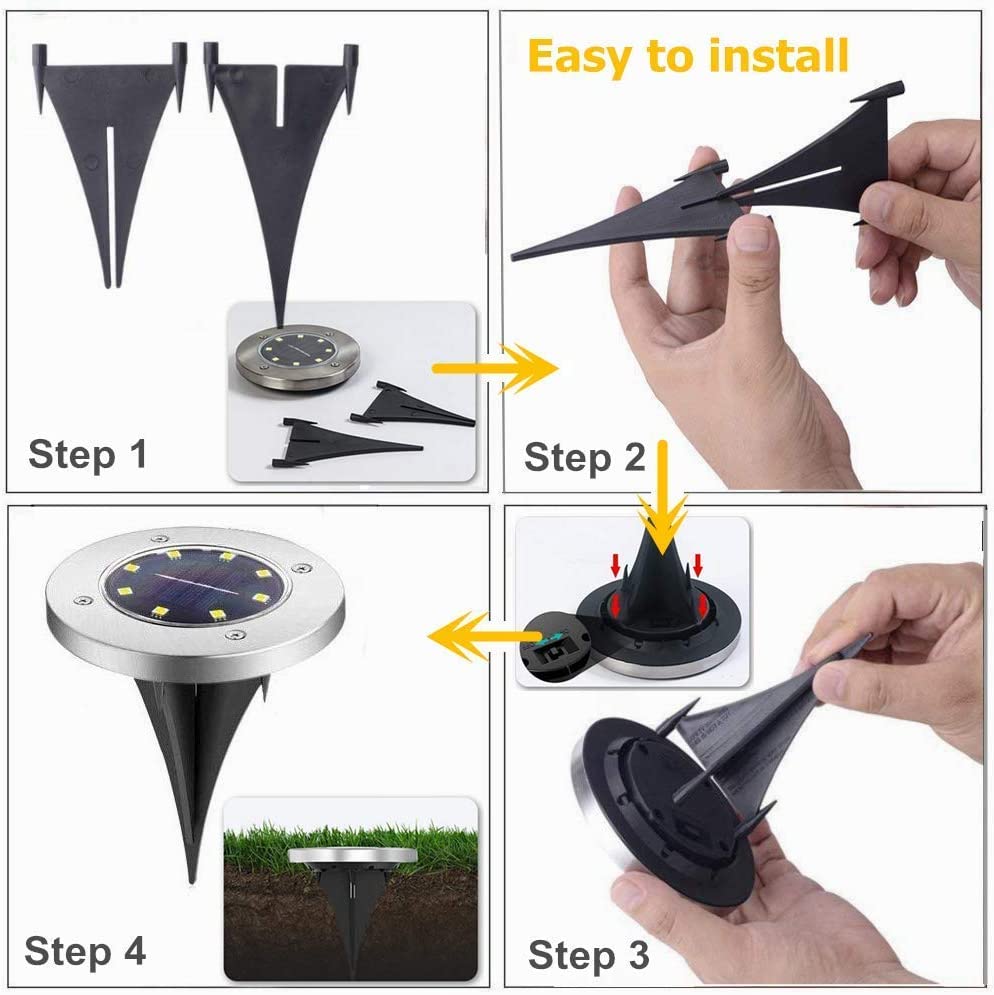 Step 1

Easy to install

Step 2

Step 4

Step 3