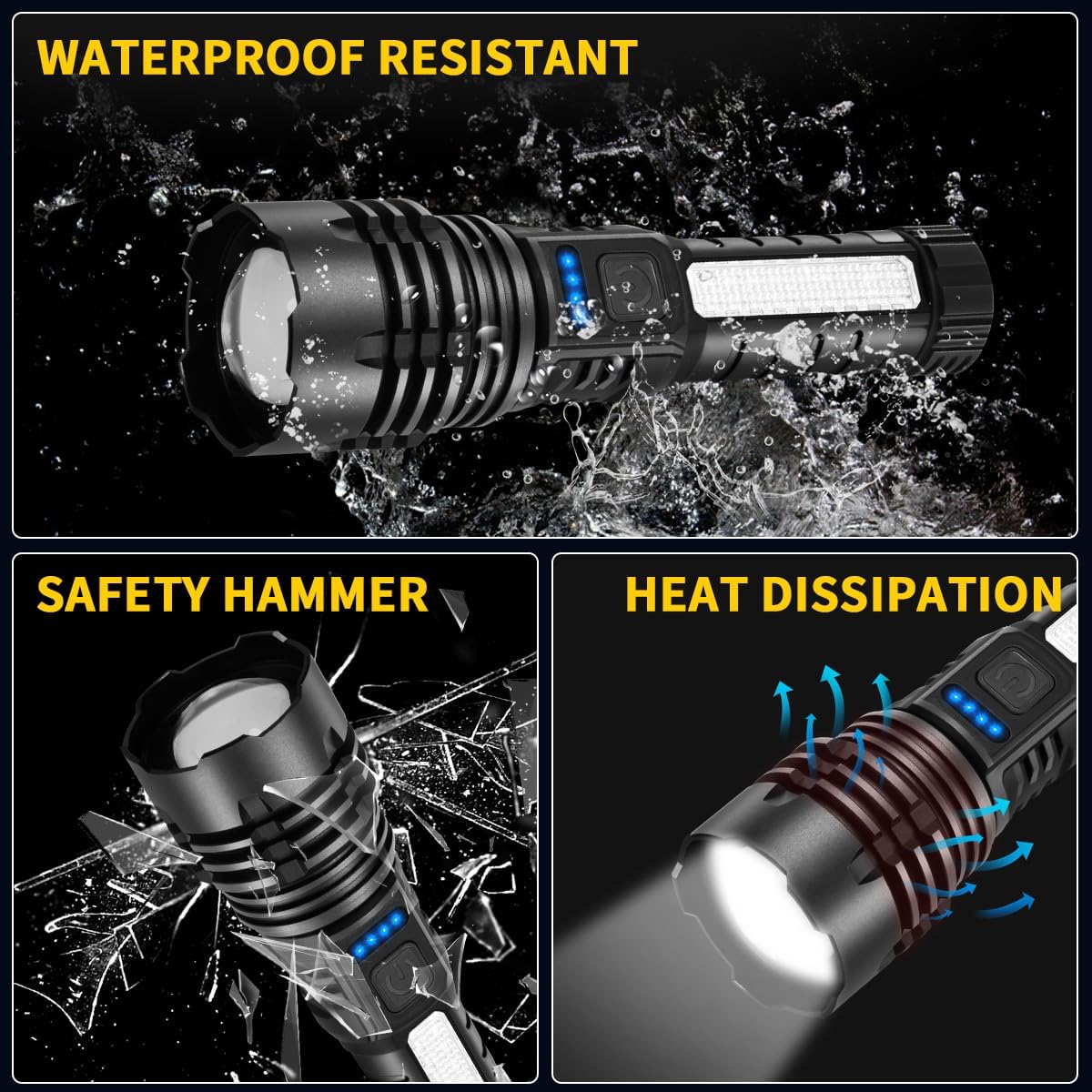 WATERPROOF RESISTANT

SAFETY HAMMER

HEAT DISSIPATION