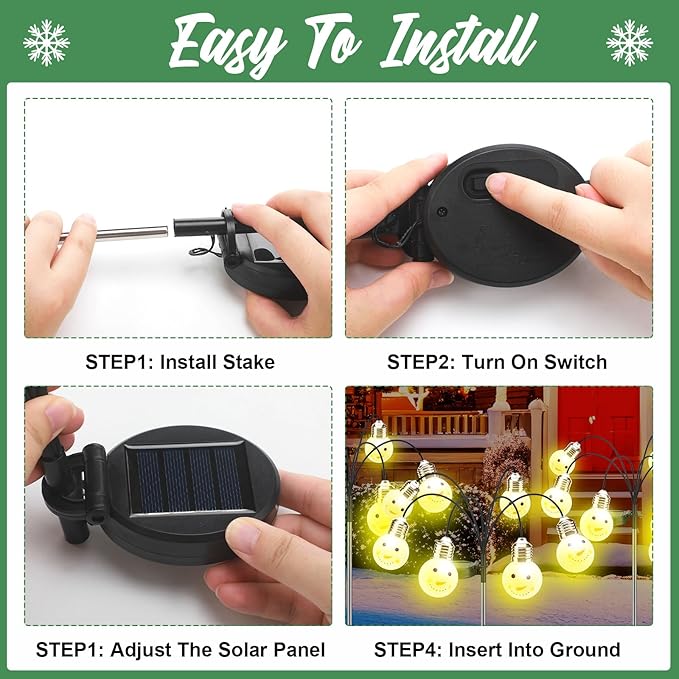 Easy To Install

STEP1: Install Stake

STEP2: Turn On Switch

STEP1: Adjust The Solar Panel

STEP4: Insert Into Ground